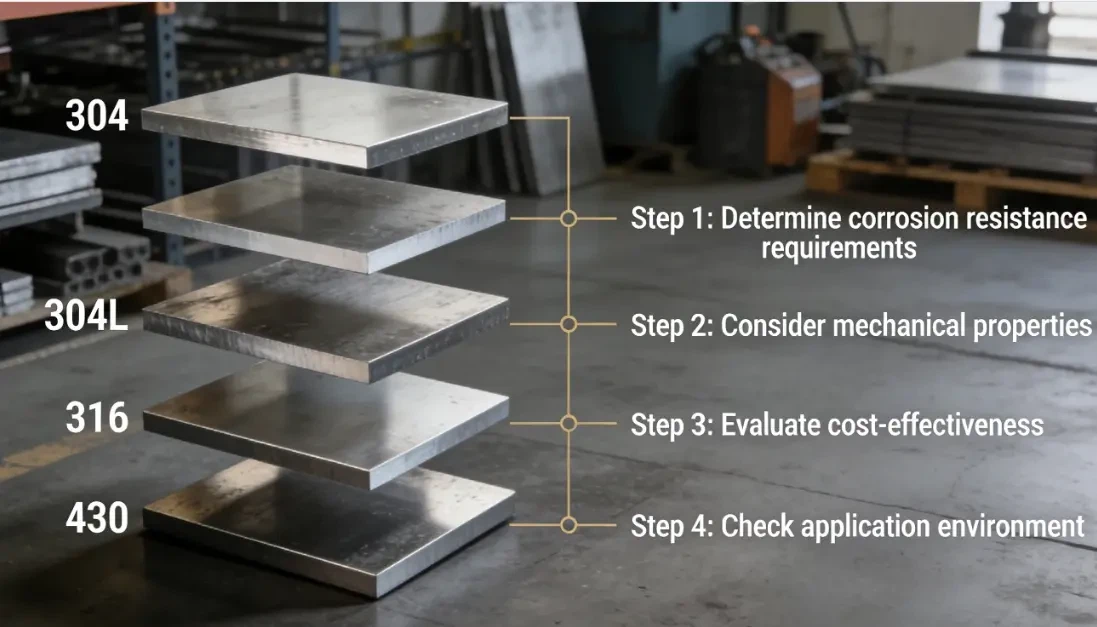 304

304L

316

430

Step 1: Determine corrosion resistance requirements

Step 2: Consider mechanical properties

Step 3: Evaluate cost-effectiveness

Step 4: Check application environment